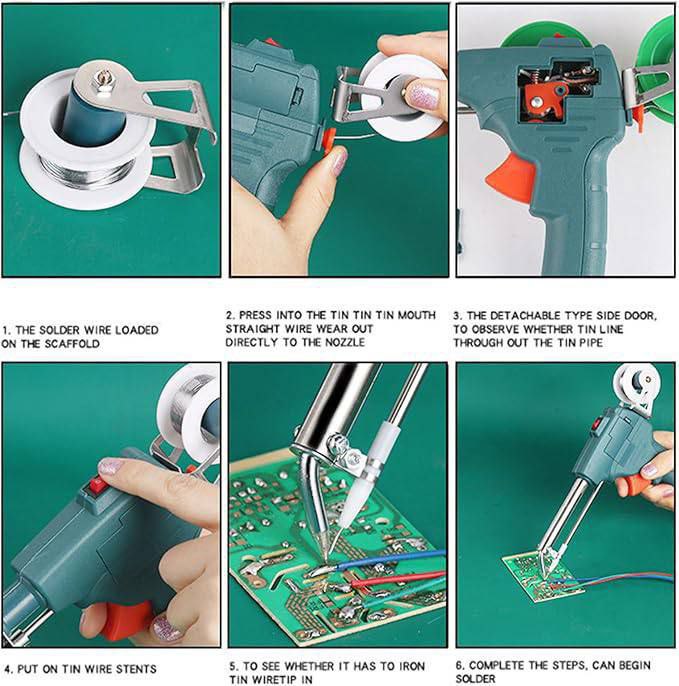 1. THE SOLDER WIRE LOADED ON THE SCAFFOLD

2. PRESS INTO THE TIN TIN TIN MOUTH STRAIGHT WIRE WEAR OUT DIRECTLY TO THE NOZZLE

3. THE DETACHABLE TYPE SIDE DOOR, TO OBSERVE WHETHER TIN LINE THROUGH OUT THE TIN PIPE

4. PUT ON TIN WIRE STENTS

5. TO SEE WHETHER IT HAS TO IRON TIN WIRETIP IN

6. COMPLETE THE STEPS, CAN BEGIN SOLDER